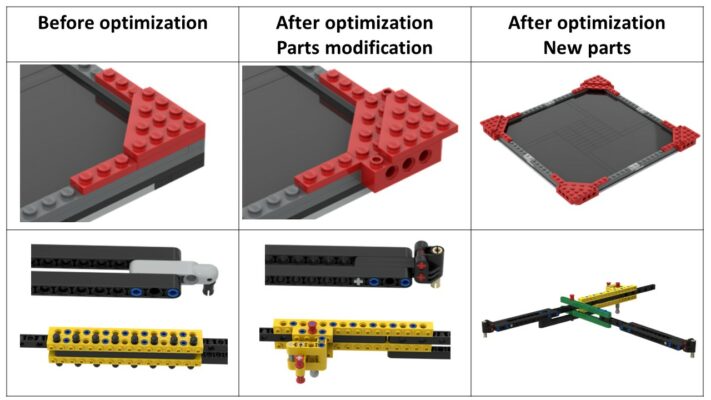 | Before optimization | After optimization Parts modification | After optimization New parts |
|---|---|---|
| | | |
| | | |